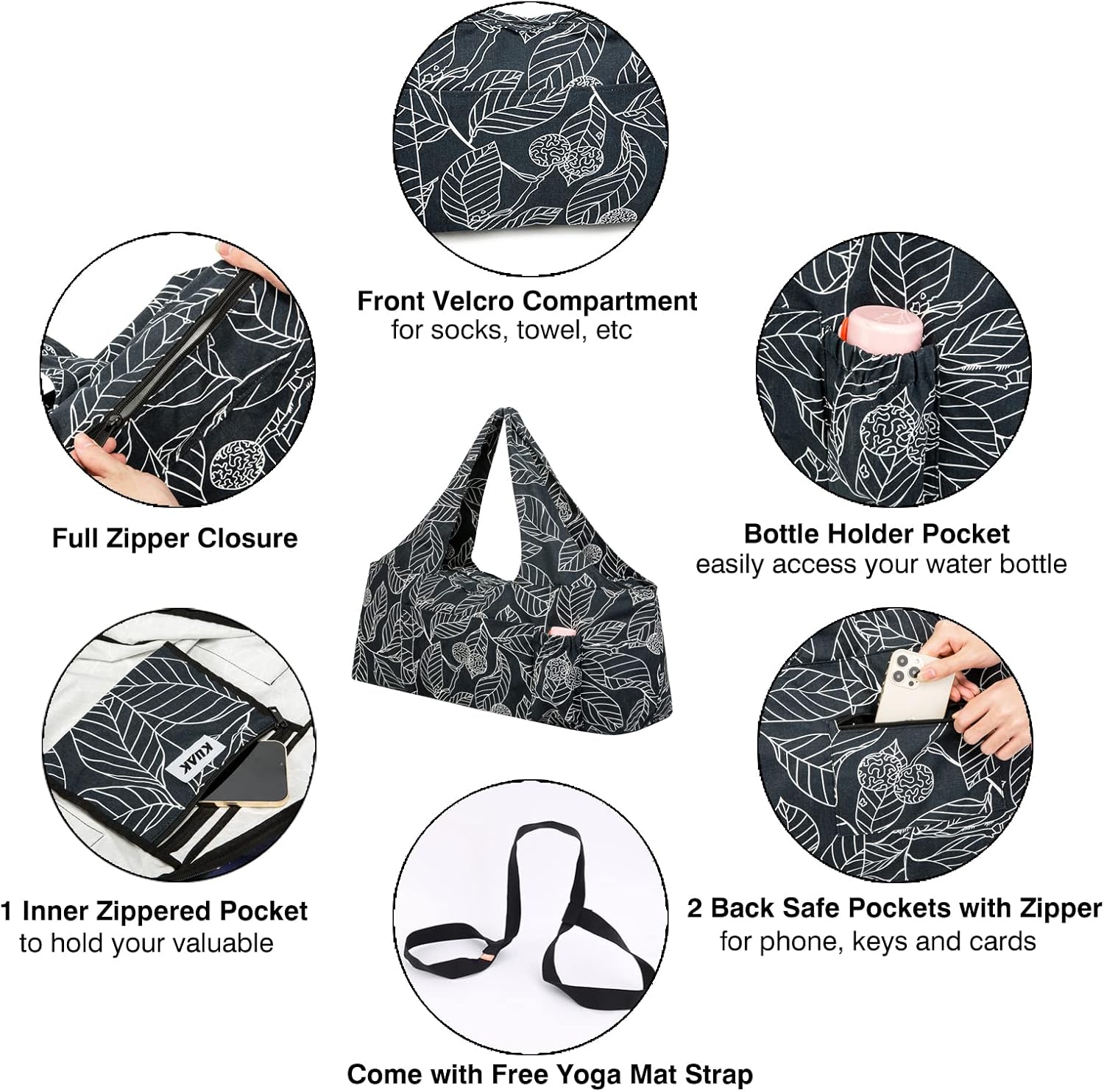 Front Velcro Compartment
for socks, towel, etc

Full Zipper Closure

Bottle Holder Pocket
easily access your water bottle

KUAK

1 Inner Zippered Pocket
to hold your valuable

2 Back Safe Pockets with Zipper
for phone, keys and cards

Come with Free Yoga Mat Strap